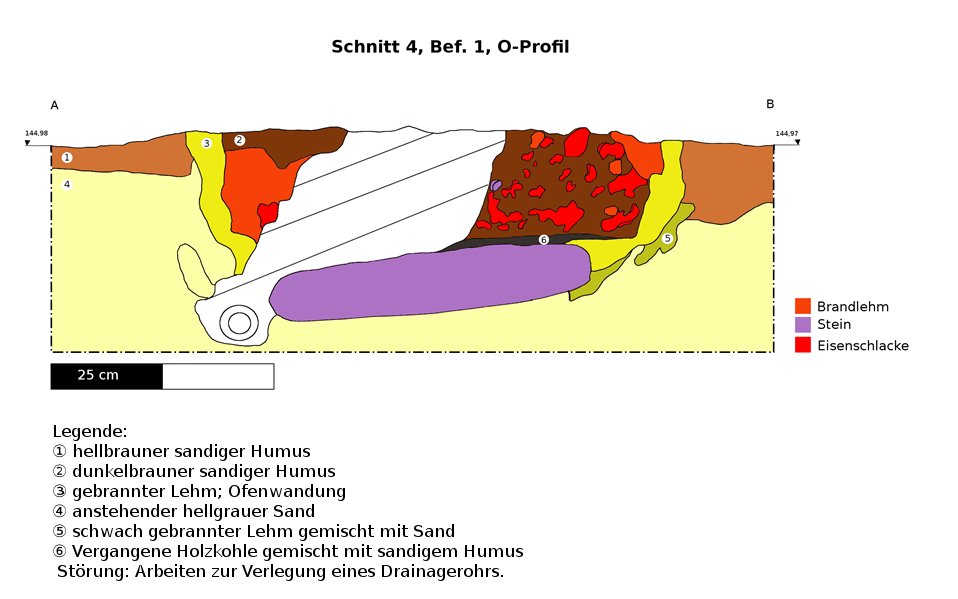 Schnitt 4, Bef. 1, O-Profil

A

B

144,98

144,97

1

2

3

4

5

6

Brandlehm
Stein
Eisenschlacke

25 cm

Legende:
① hellbrauner sandiger Humus
② dunkelbrauner sandiger Humus
③ gebrannter Lehm; Ofenwandung
④ anstehender hellgrauer Sand
⑤ schwach gebrannter Lehm gemischt mit Sand
⑥ Vergangene Holzkohle gemischt mit sandigem Humus
Störung: Arbeiten zur Verlegung eines Drainagerohrs.